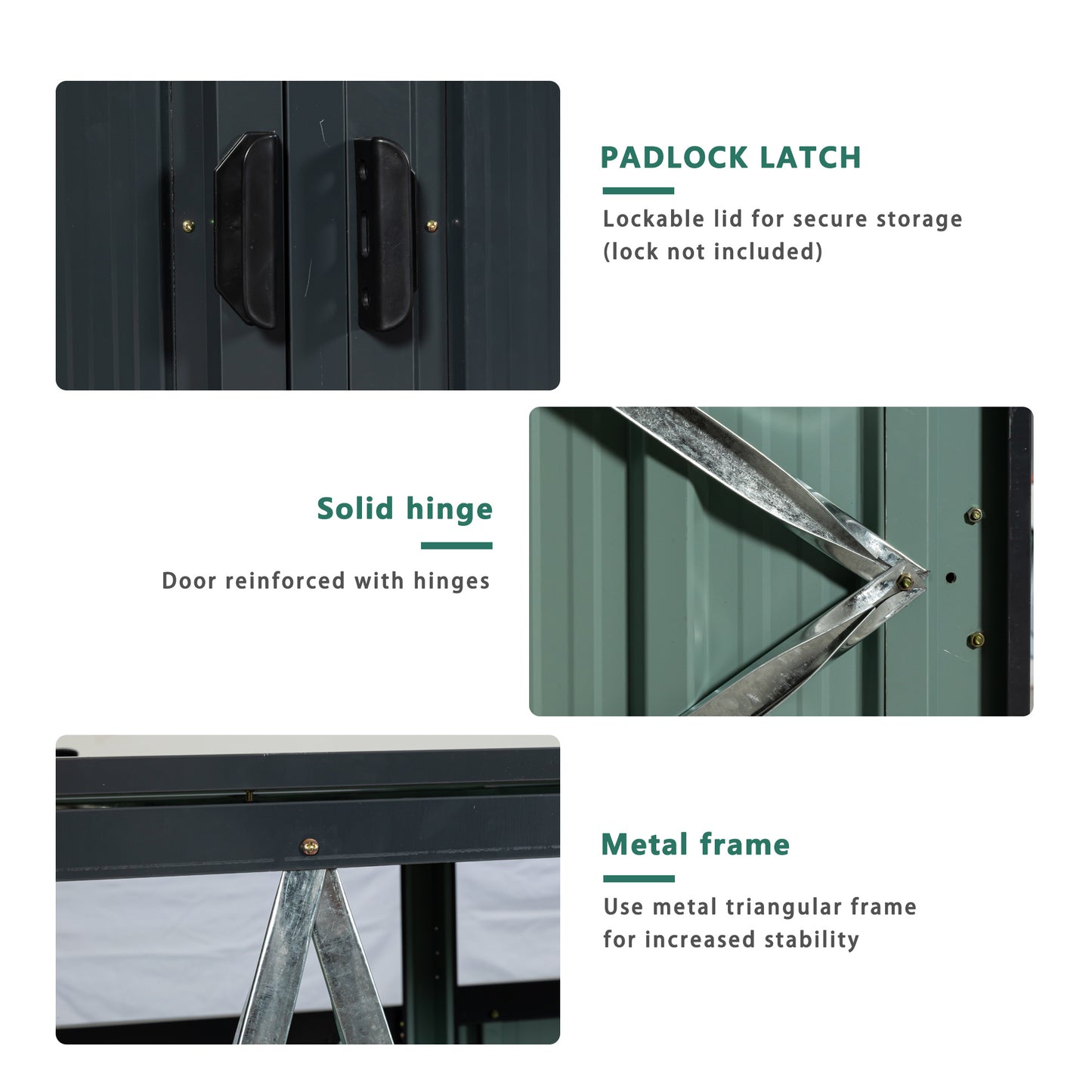 PADLOCK LATCH

Lockable lid for secure storage (lock not included)

Solid hinge

Door reinforced with hinges

Metal frame

Use metal triangular frame for increased stability