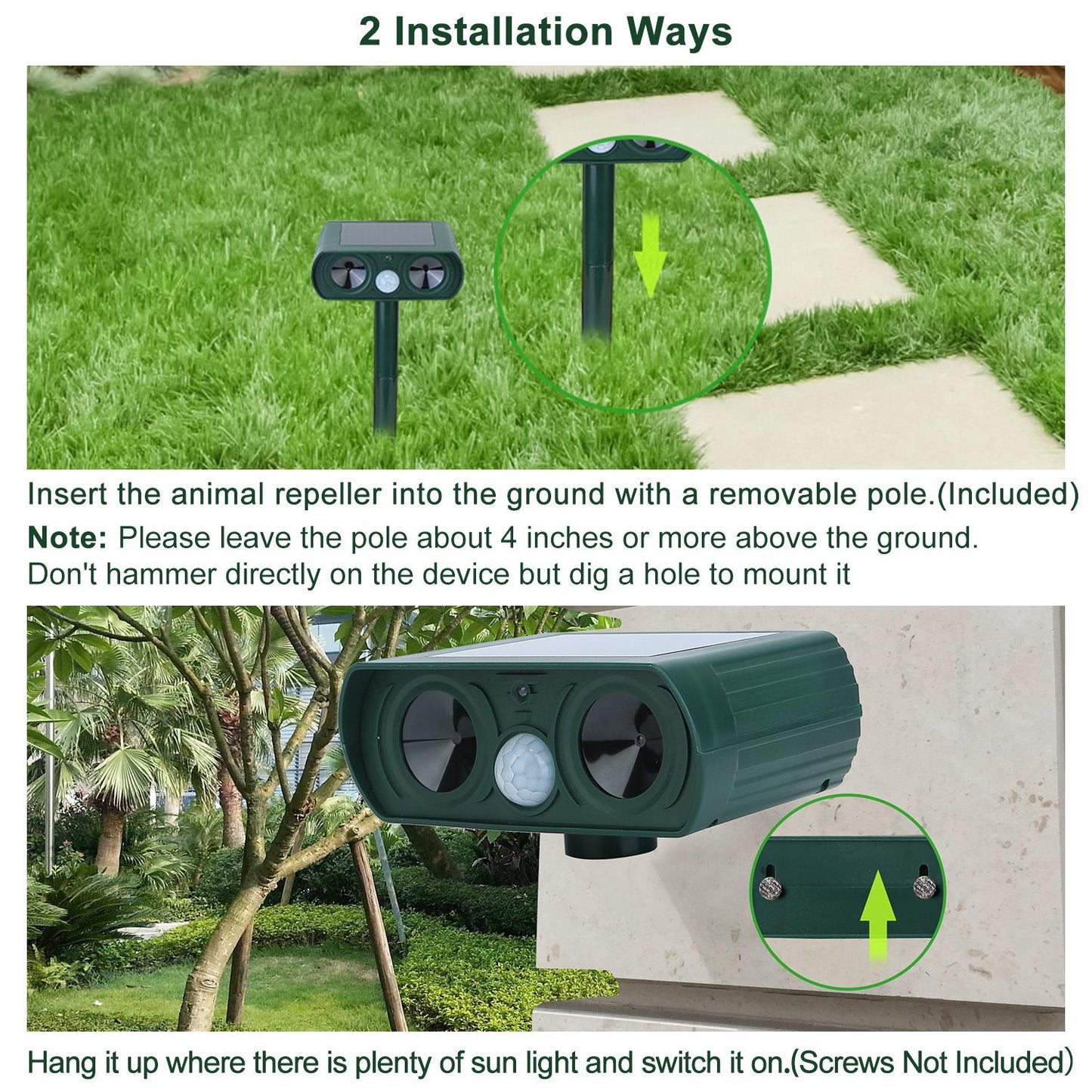 2 Installation Ways

Insert the animal repeller into the ground with a removable pole.(Included)

Note: Please leave the pole about 4 inches or more above the ground. Don't hammer directly on the device but dig a hole to mount it

Hang it up where there is plenty of sun light and switch it on.(Screws Not Included)