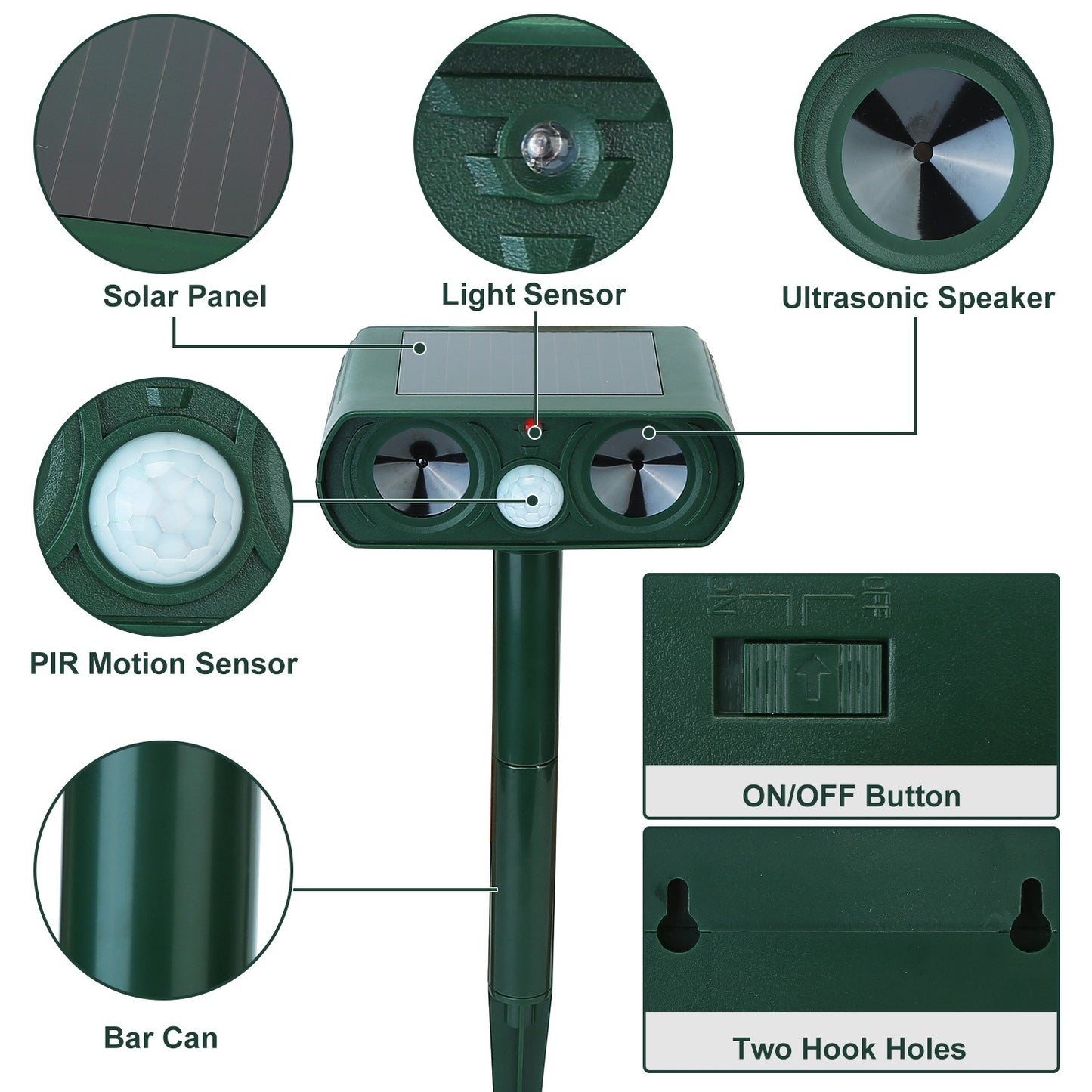 Solar Panel

Light Sensor

Ultrasonic Speaker

PIR Motion Sensor

ON

OFF

ON/OFF Button

Bar Can

Two Hook Holes