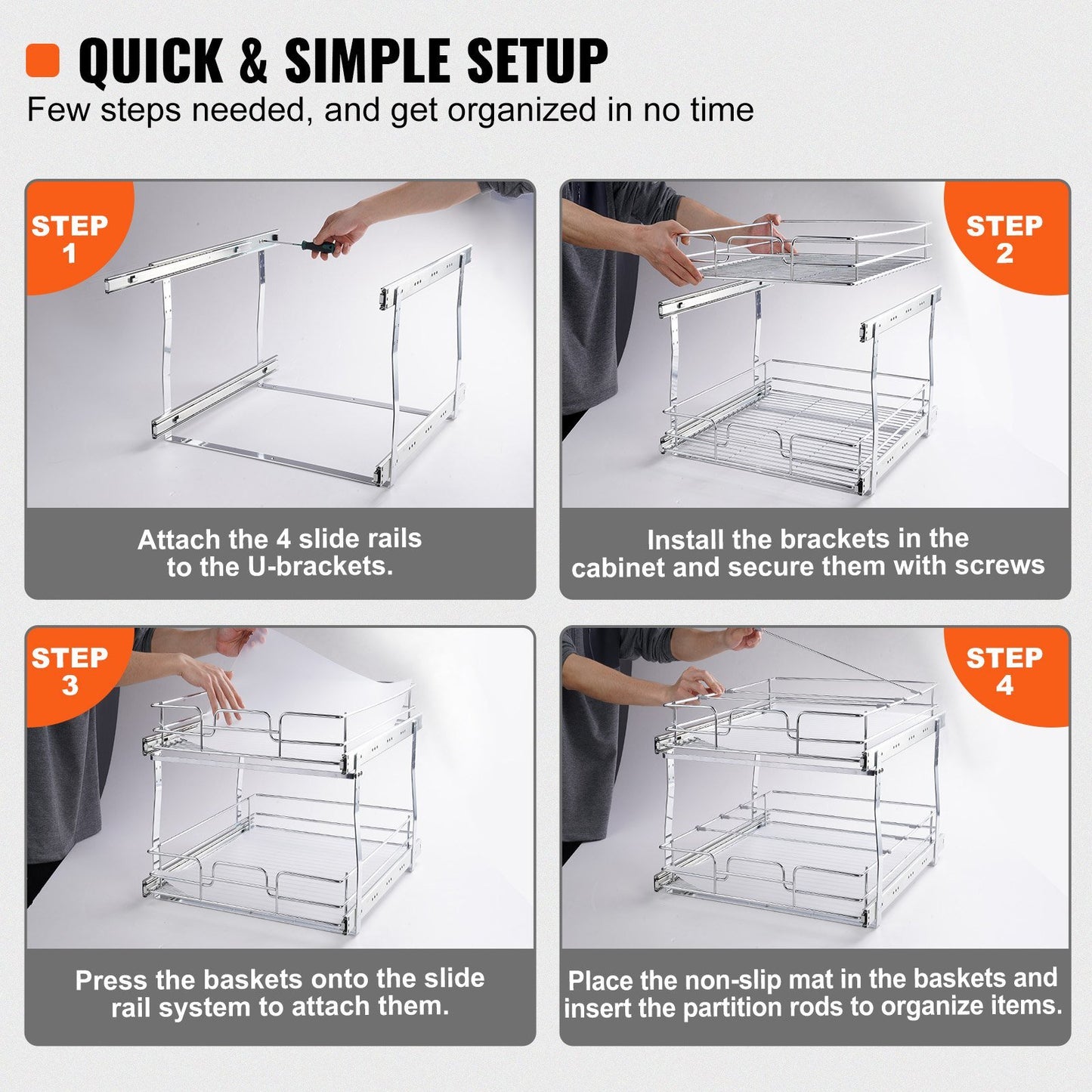 QUICK & SIMPLE SETUP
Few steps needed, and get organized in no time

STEP 1

Attach the 4 slide rails to the U-brackets.

STEP 2

Install the brackets in the cabinet and secure them with screws

STEP 3

Press the baskets onto the slide rail system to attach them.

STEP 4

Place the non-slip mat in the baskets and insert the partition rods to organize items.