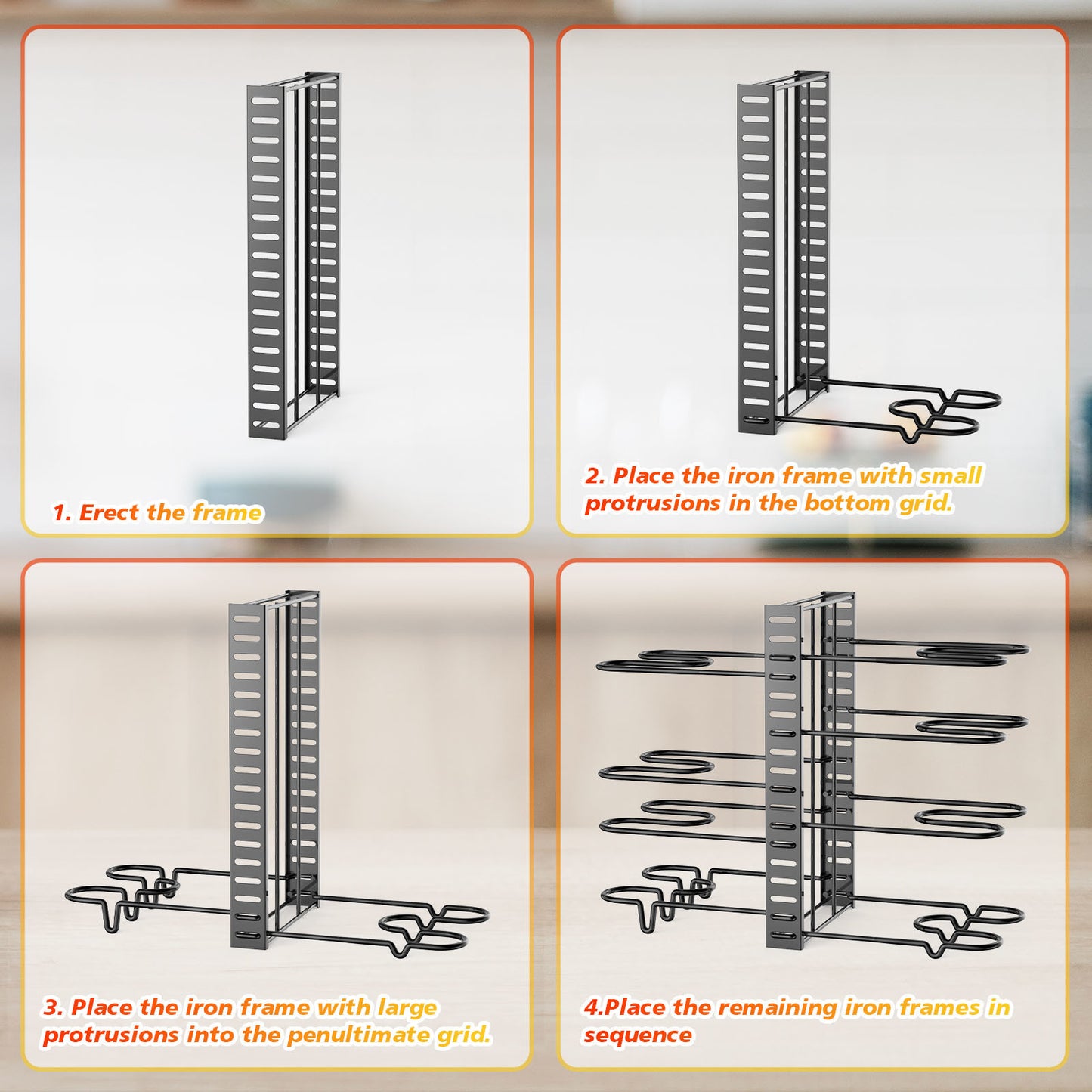 1. Erect the frame

2. Place the iron frame with small protrusions in the bottom grid.

3. Place the iron frame with large protrusions into the penultimate grid.

4.Place the remaining iron frames in sequence