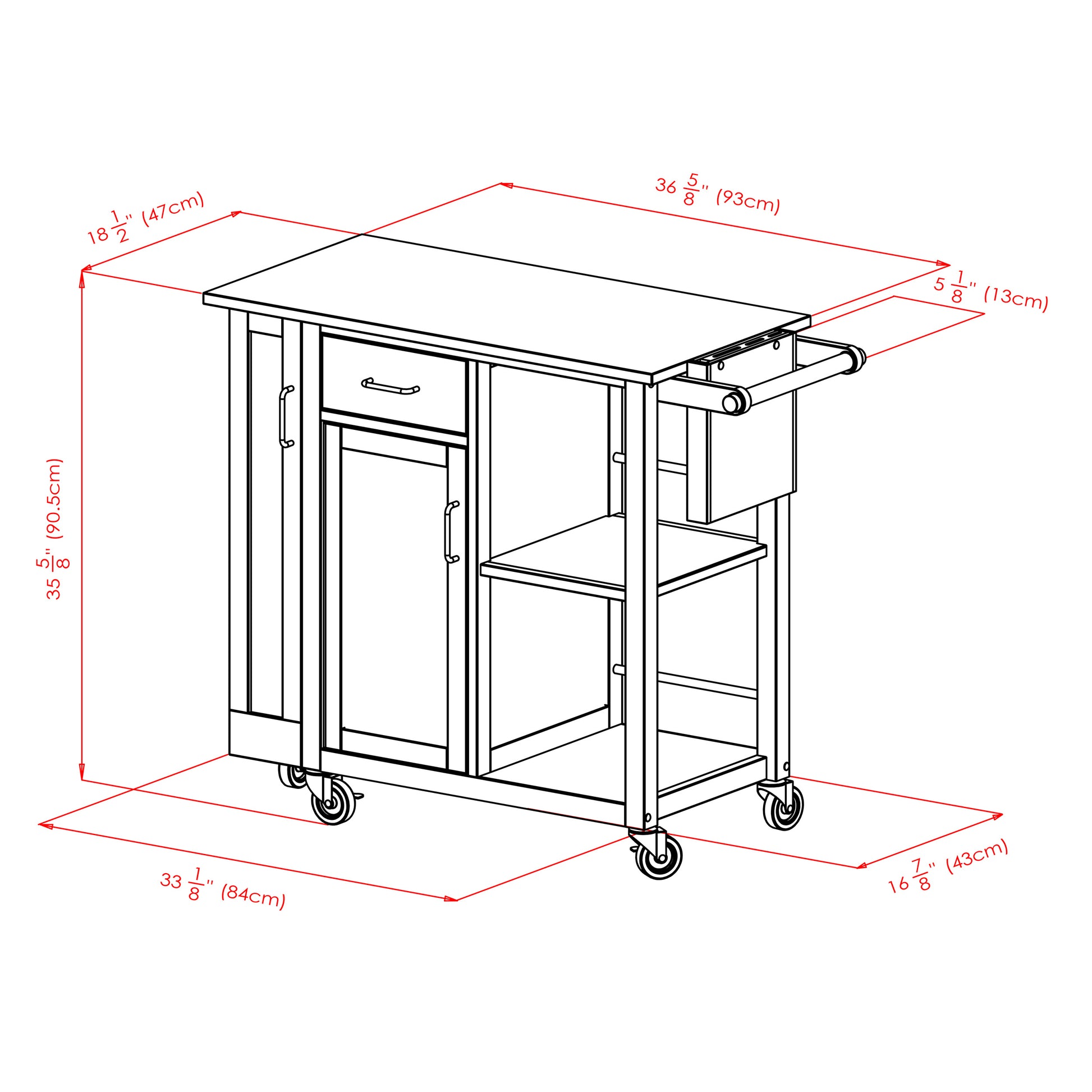 $18\frac{1}{2}$" (47cm)

$36\frac{5}{8}$" (93cm)

$5\frac{1}{8}$" (13cm)

$35\frac{5}{8}$" (90.5cm)

$33\frac{1}{8}$" (84cm)

$16\frac{7}{8}$" (43cm)