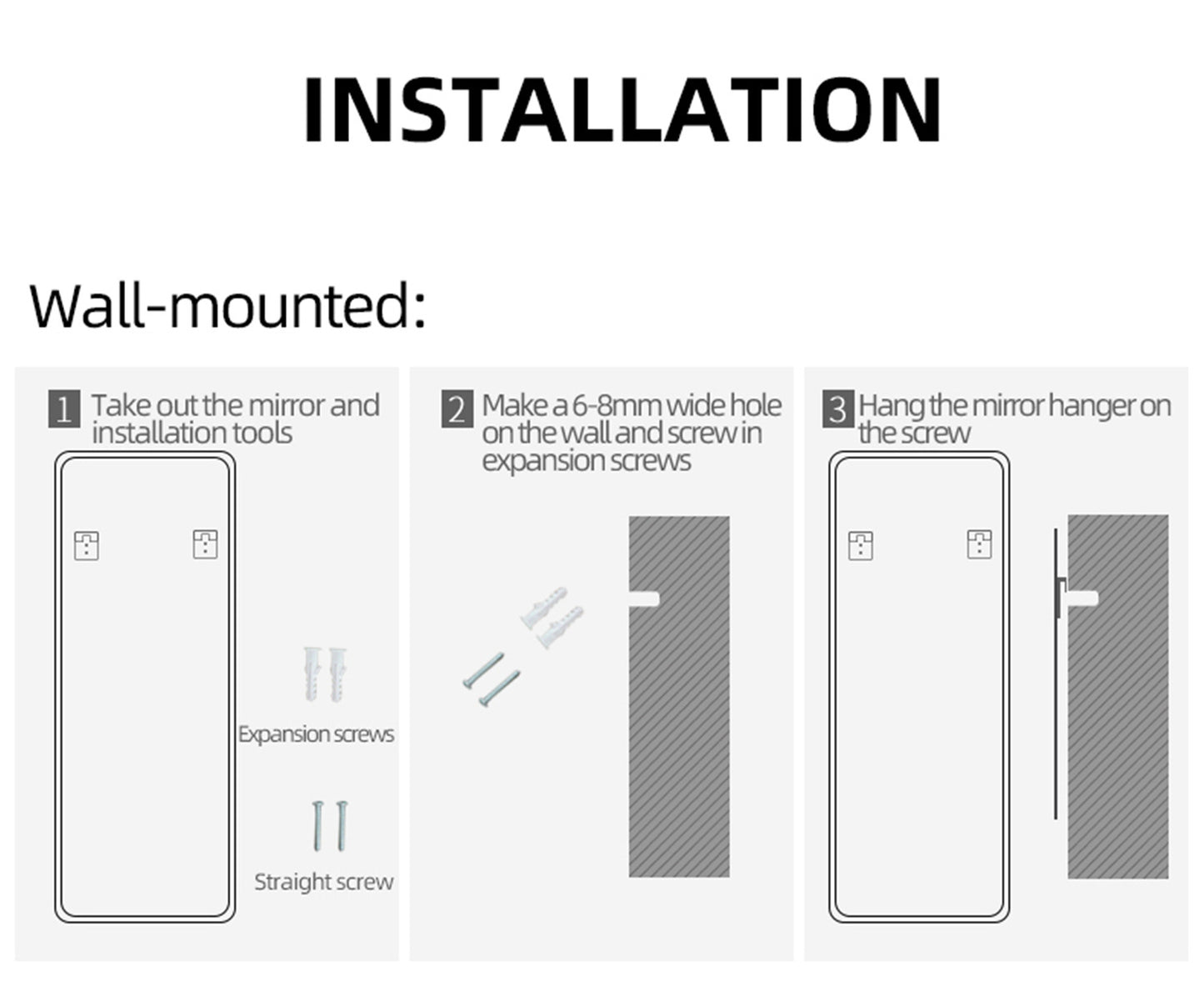 INSTALLATION

Wall-mounted:

1 Take out the mirror and installation tools

Expansion screws

Straight screw

2 Make a 6-8mm wide hole on the wall and screw in expansion screws

3 Hang the mirror hanger on the screw