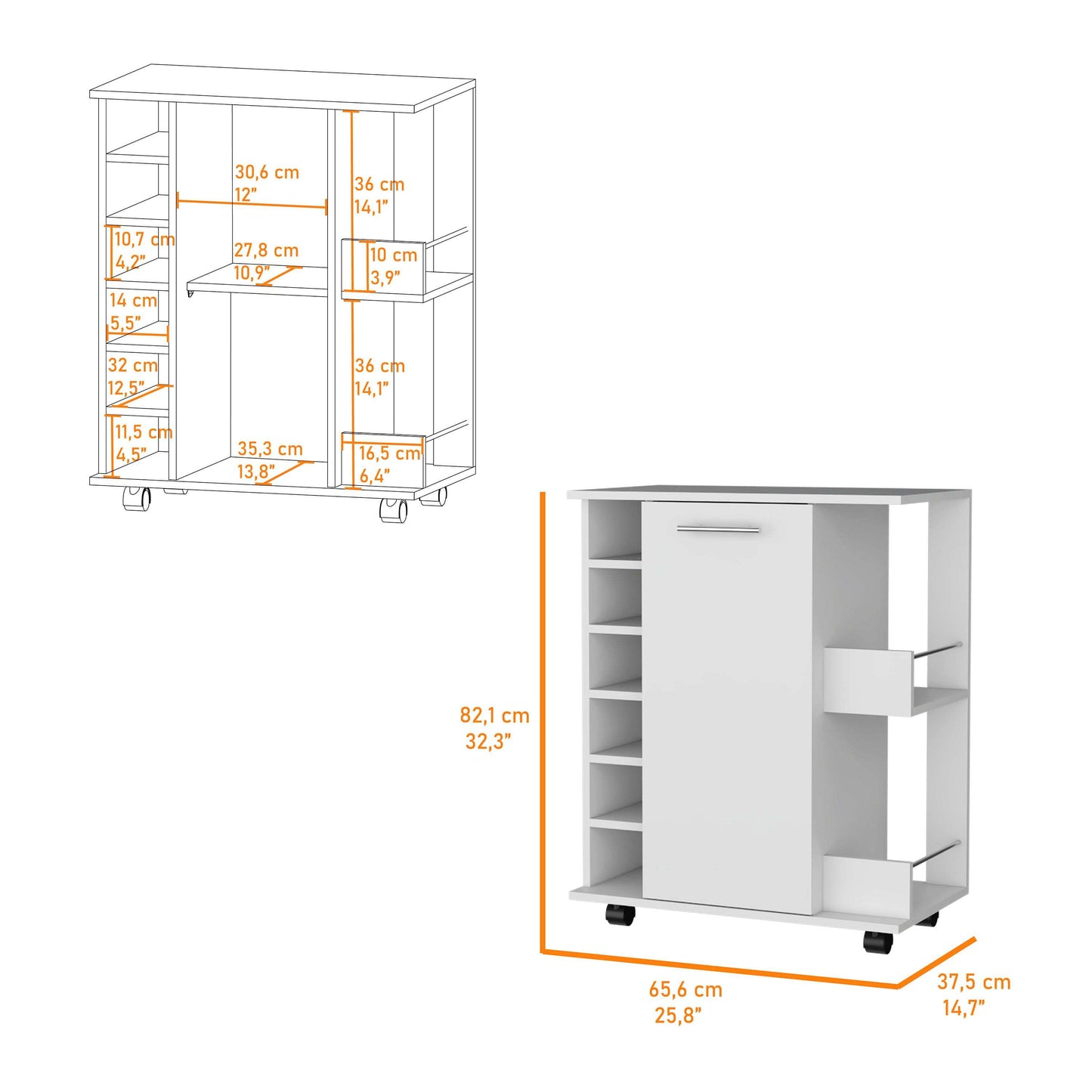 30,6 cm
12"

36 cm
14,1"

10,7 cm
4,2"

27,8 cm
10,9"

10 cm
3,9"

14 cm
5,5"

32 cm
12,5"

36 cm
14,1"

11,5 cm
4,5"

35,3 cm
13,8"

16,5 cm
6,4"

82,1 cm
32,3"

65,6 cm
25,8"

37,5 cm
14,7"