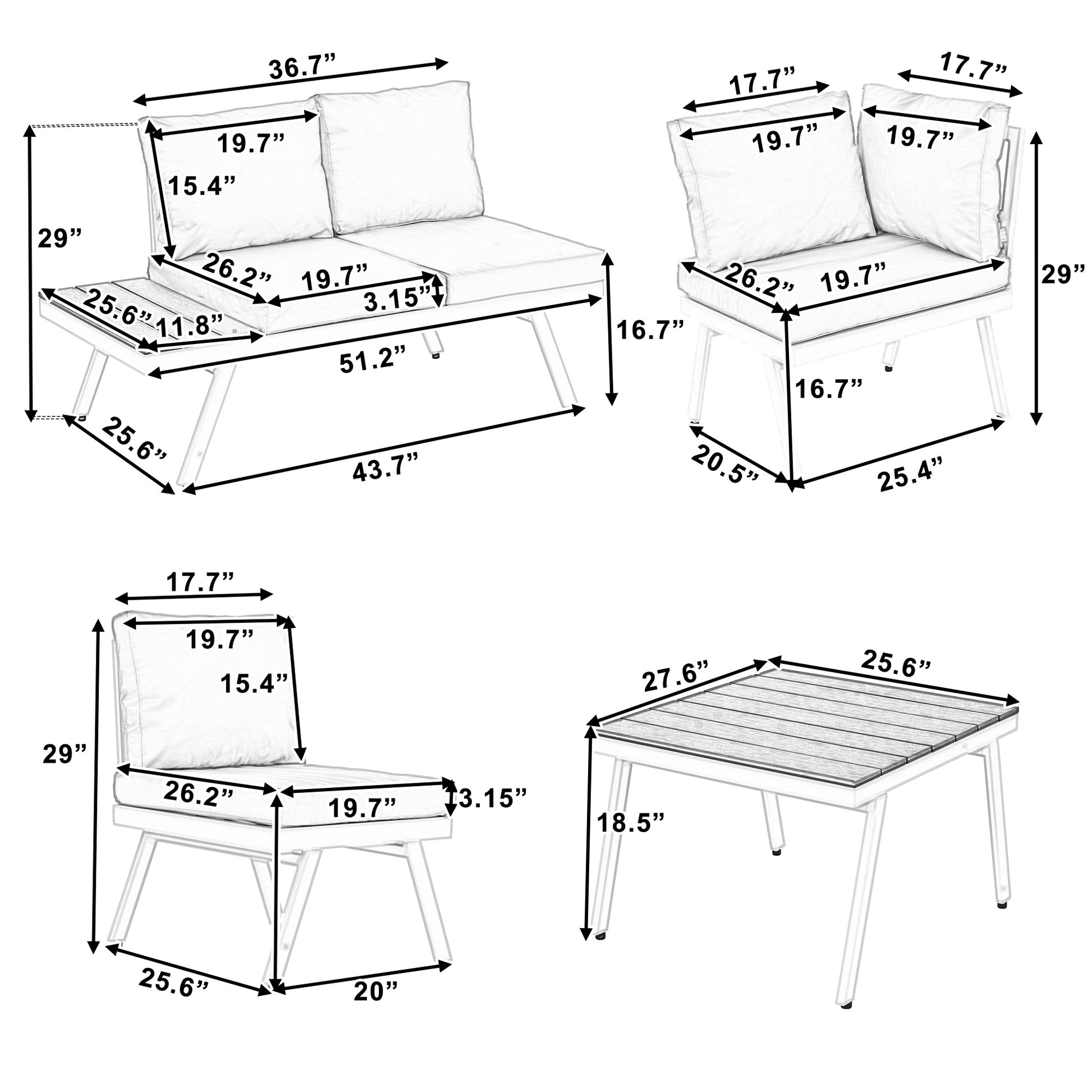 36.7”
19.7”
15.4”
29”
26.2”
19.7”
3.15”
25.6”
11.8”
16.7”
51.2”
25.6”
43.7”

17.7”
17.7”
19.7”
19.7”
26.2”
19.7”
29”
16.7”
20.5”
25.4”

17.7”
19.7”
15.4”
29”
26.2”
19.7”
3.15”
25.6”
20”

27.6”
25.6”
18.5”