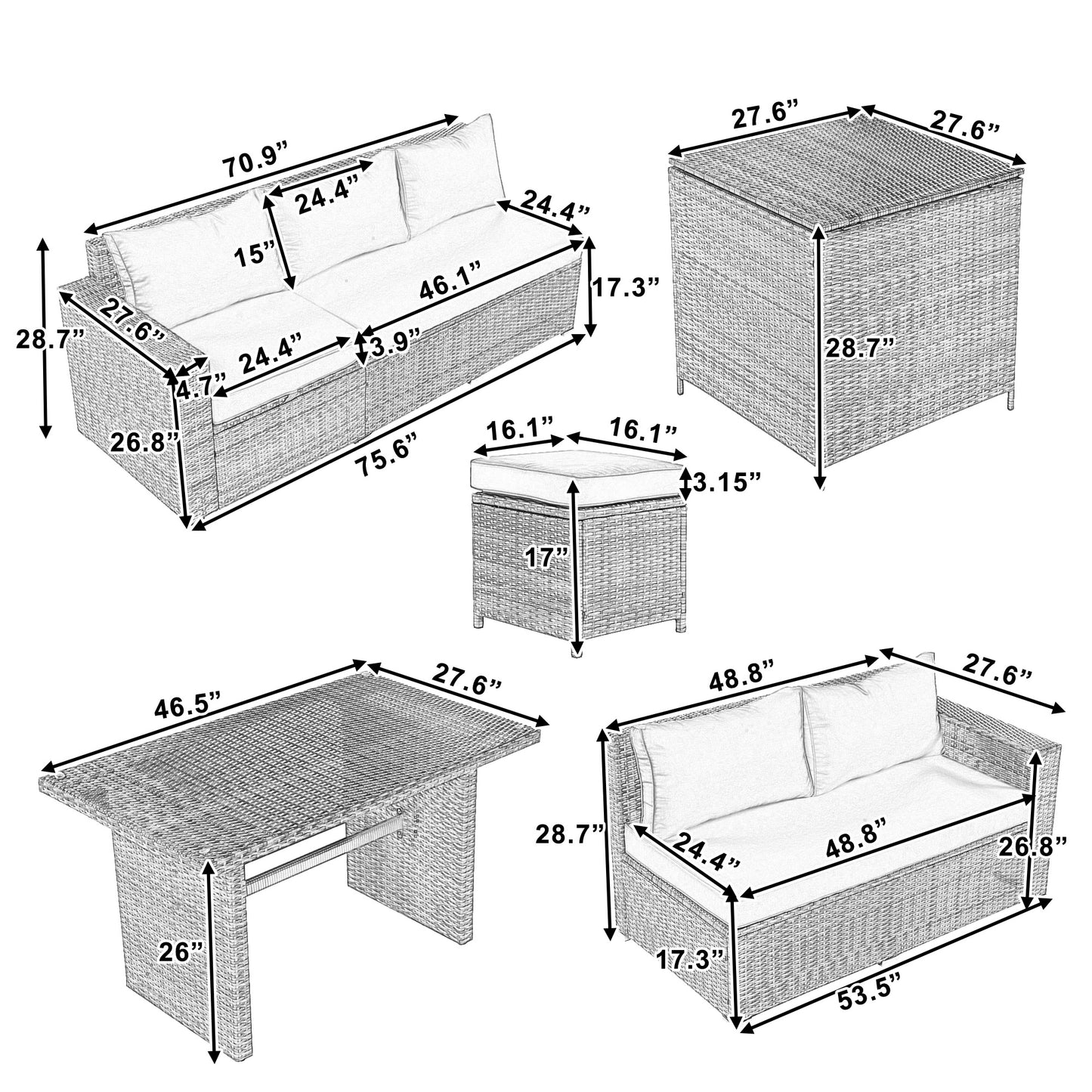 70.9”
24.4”
24.4”
15”
46.1”
17.3”
28.7”
27.6”
24.4”
3.9”
4.7”
26.8”
75.6”

27.6”
27.6”
28.7”

16.1”
16.1”
3.15”
17”

46.5”
27.6”
26”

48.8”
27.6”
28.7”
24.4”
48.8”
26.8”
17.3”
53.5”