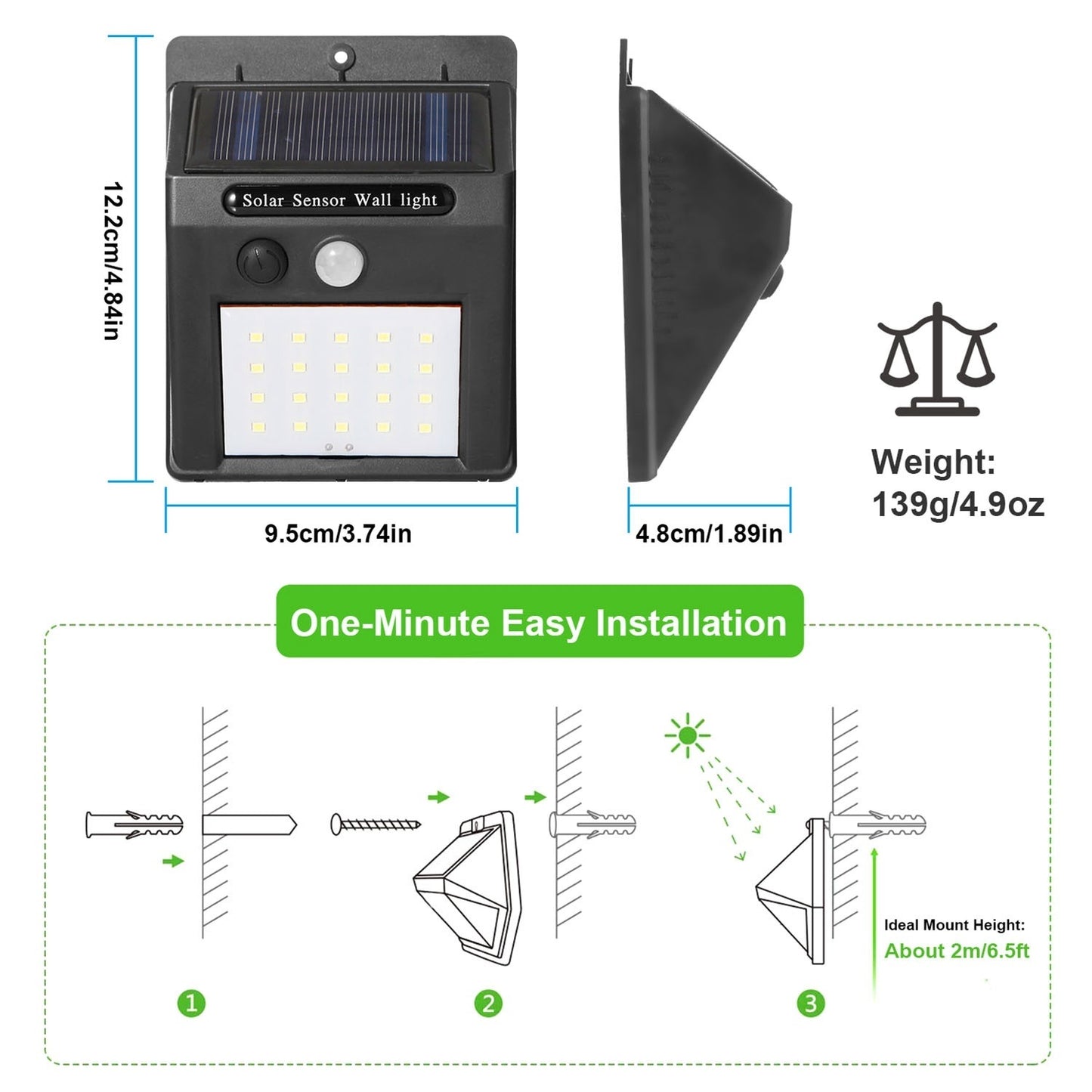 12.2cm/4.84in

Solar Sensor Wall light

9.5cm/3.74in

4.8cm/1.89in

Weight:
139g/4.9oz

One-Minute Easy Installation

Ideal Mount Height:
About 2m/6.5ft

1

2

3