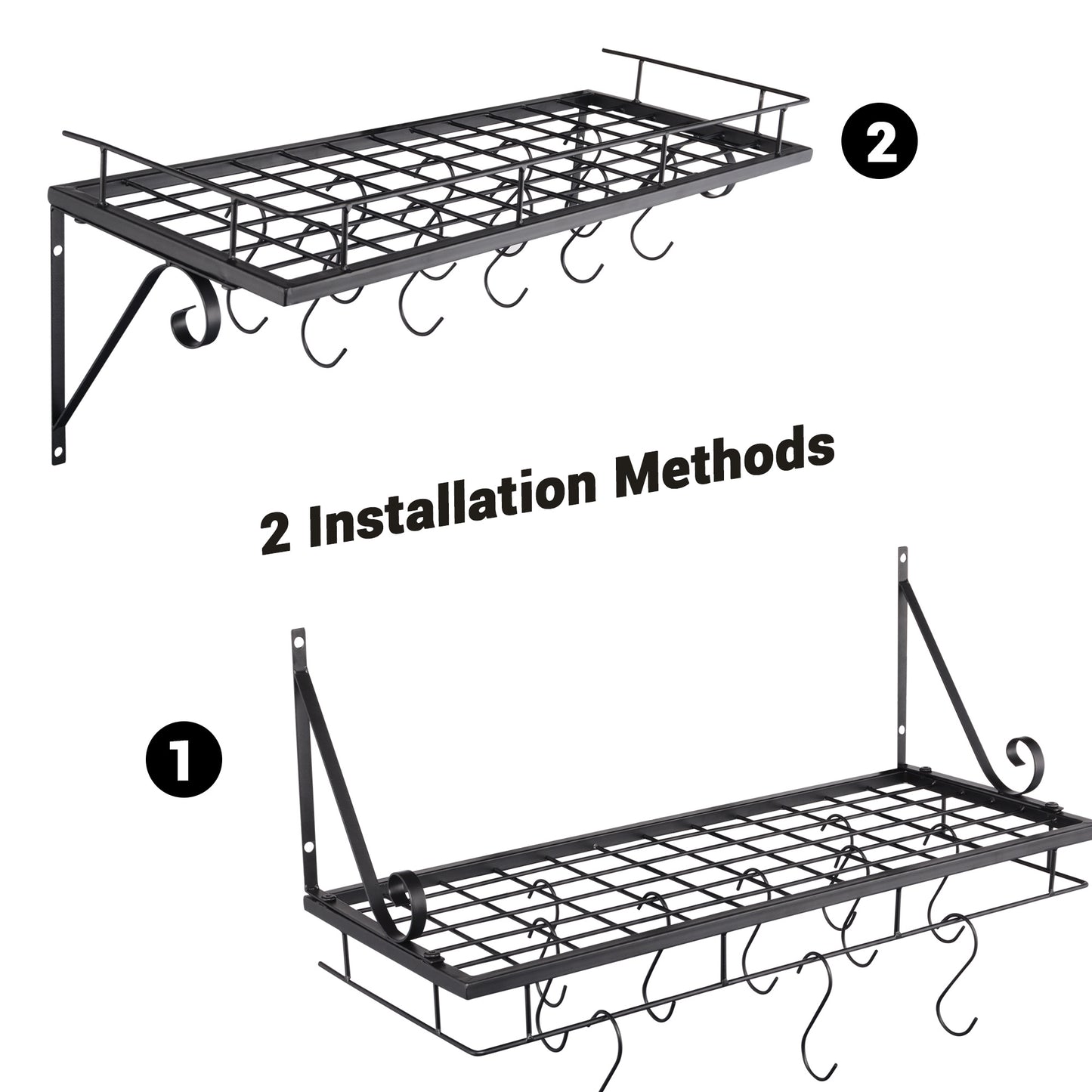 2

2 Installation Methods

1