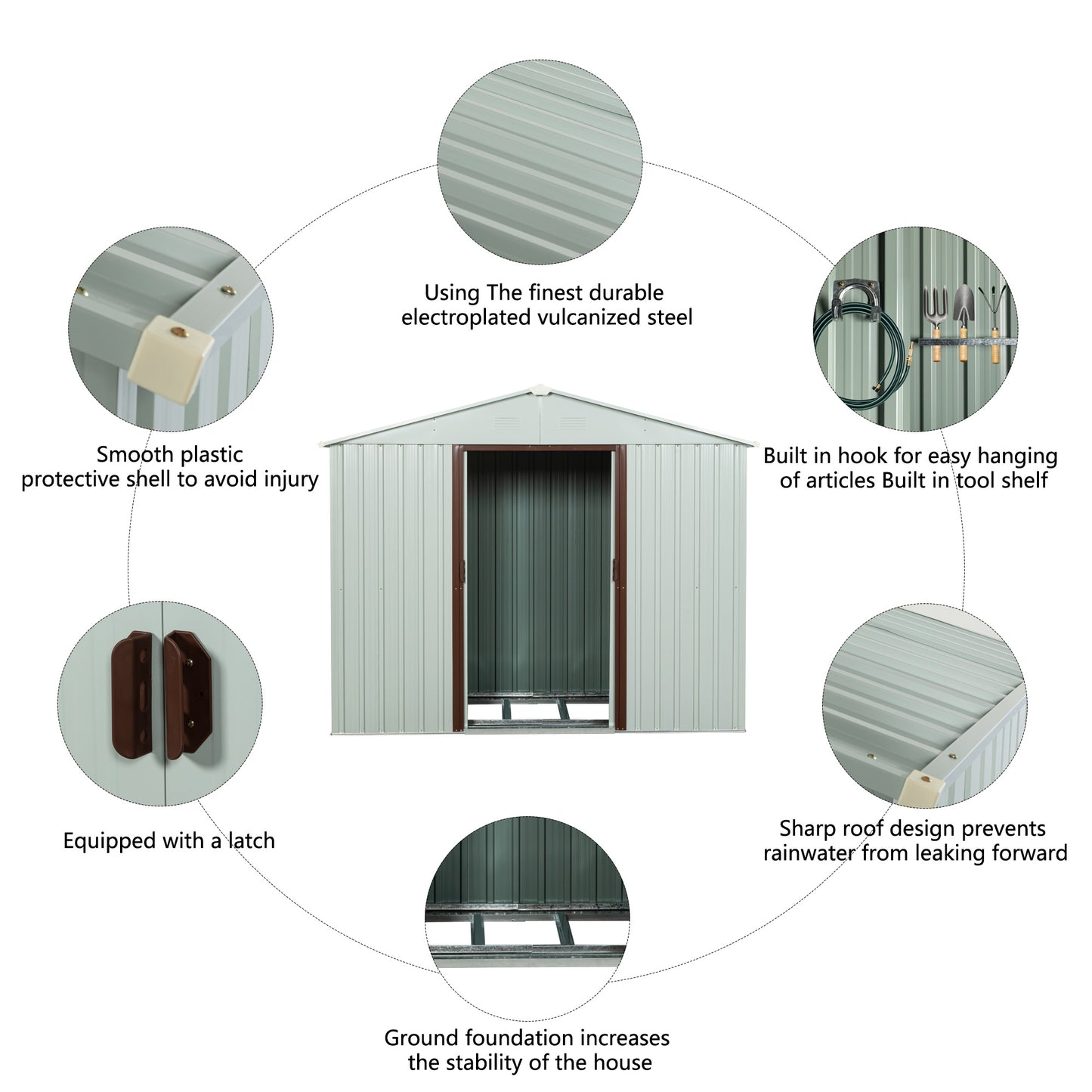 Using The finest durable electroplated vulcanized steel

Smooth plastic protective shell to avoid injury

Built in hook for easy hanging of articles Built in tool shelf

Equipped with a latch

Sharp roof design prevents rainwater from leaking forward

Ground foundation increases the stability of the house